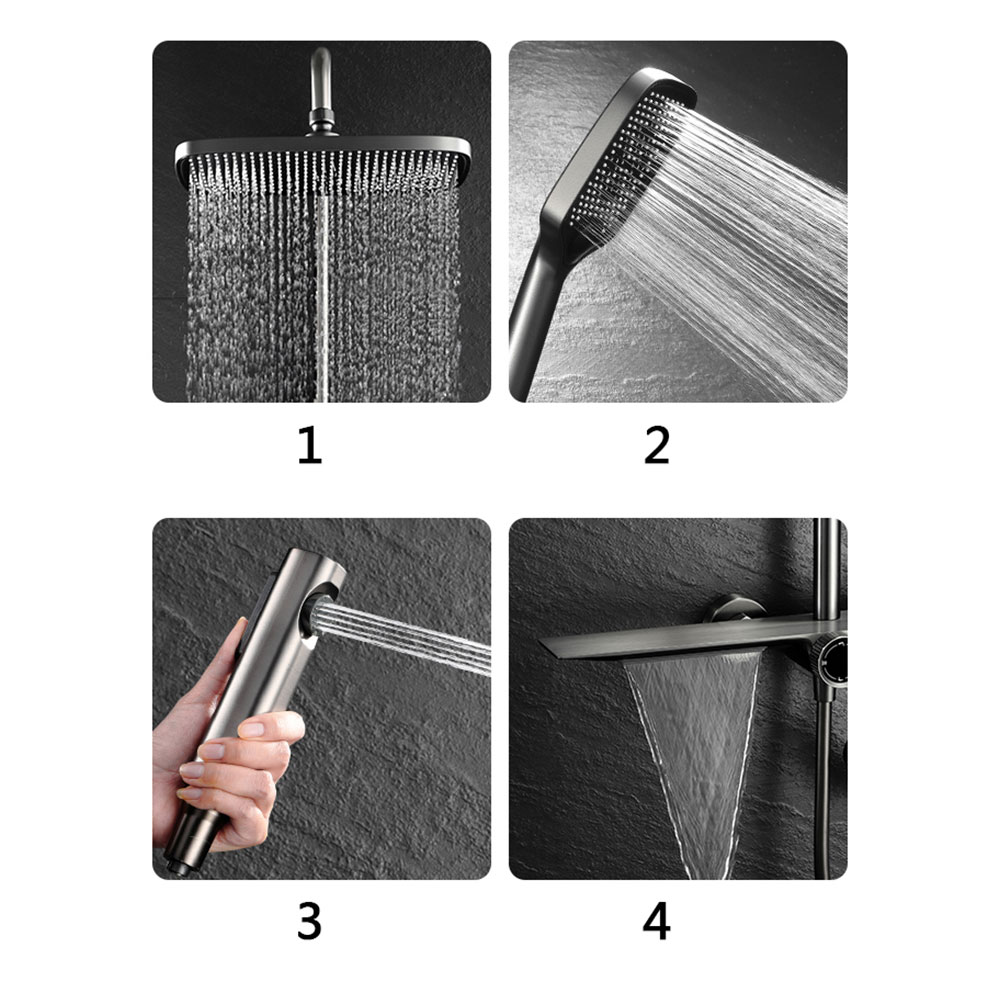 1

2

3

4